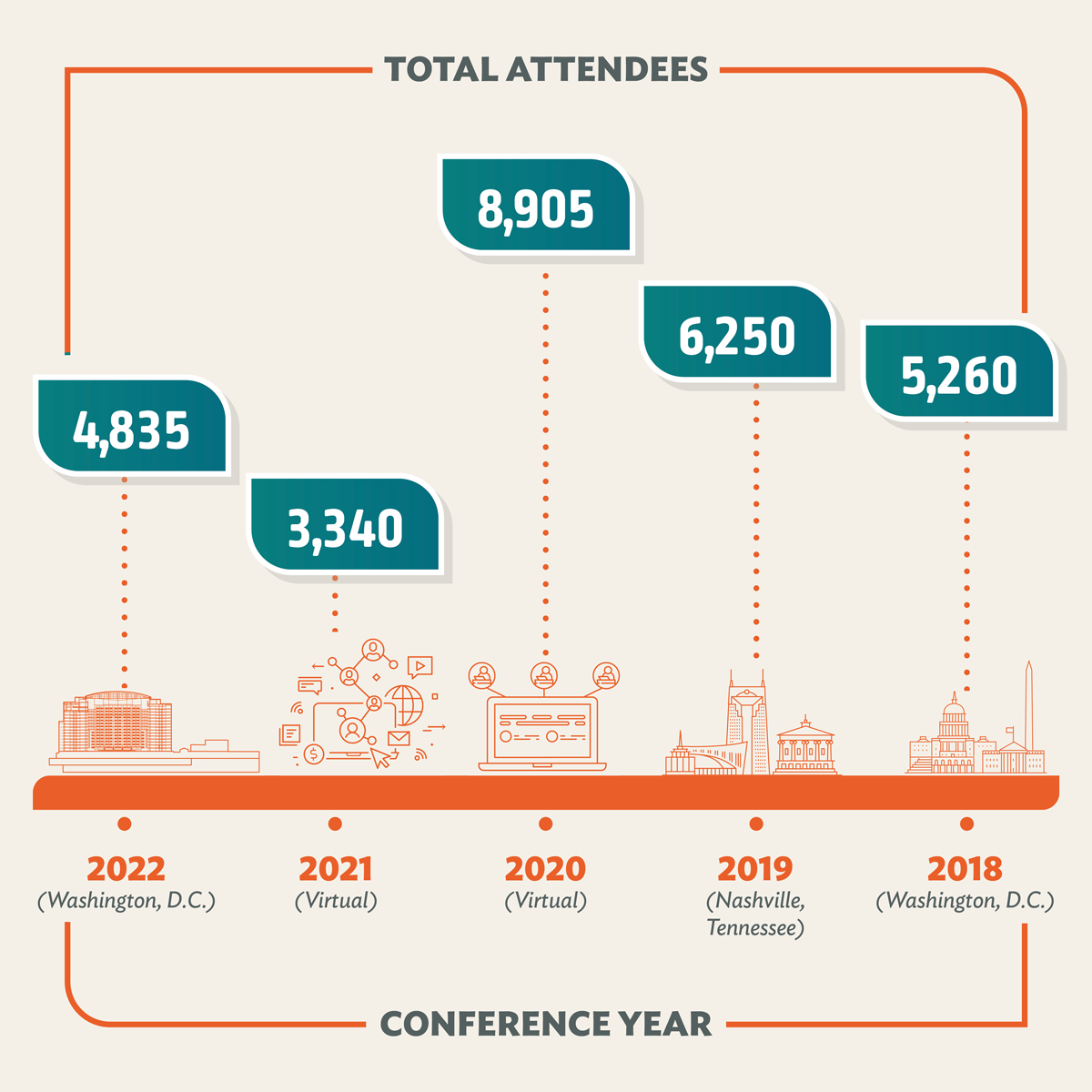 TOTAL ATTENDEES

4,835

3,340

8,905

6,250

5,260

2022
(Washington, D.C.)

2021
(Virtual)

2020
(Virtual)

2019
(Nashville, Tennessee)

2018
(Washington, D.C.)

CONFERENCE YEAR